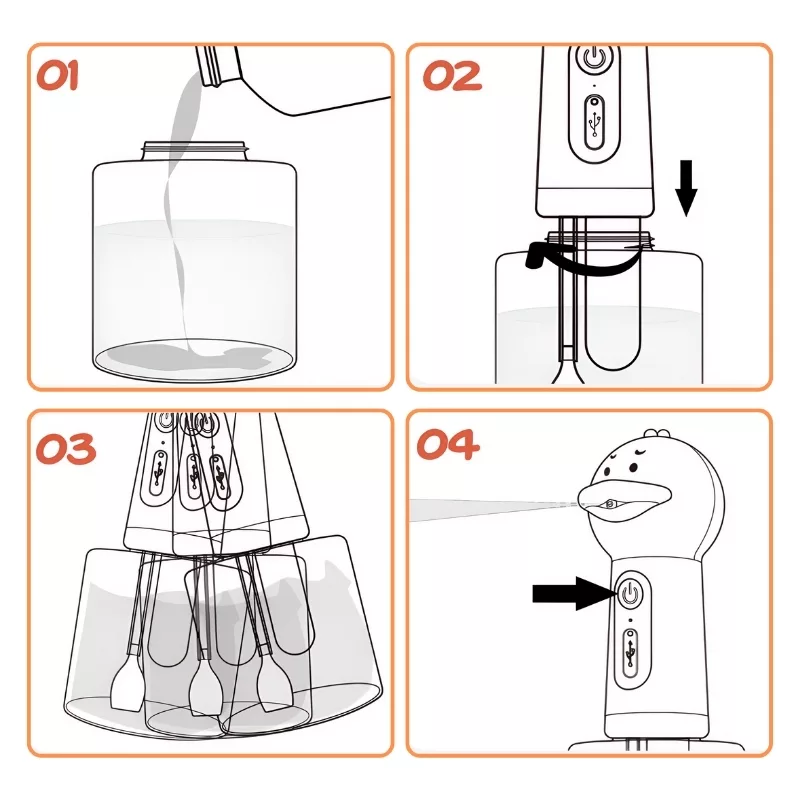 01

02

03

04